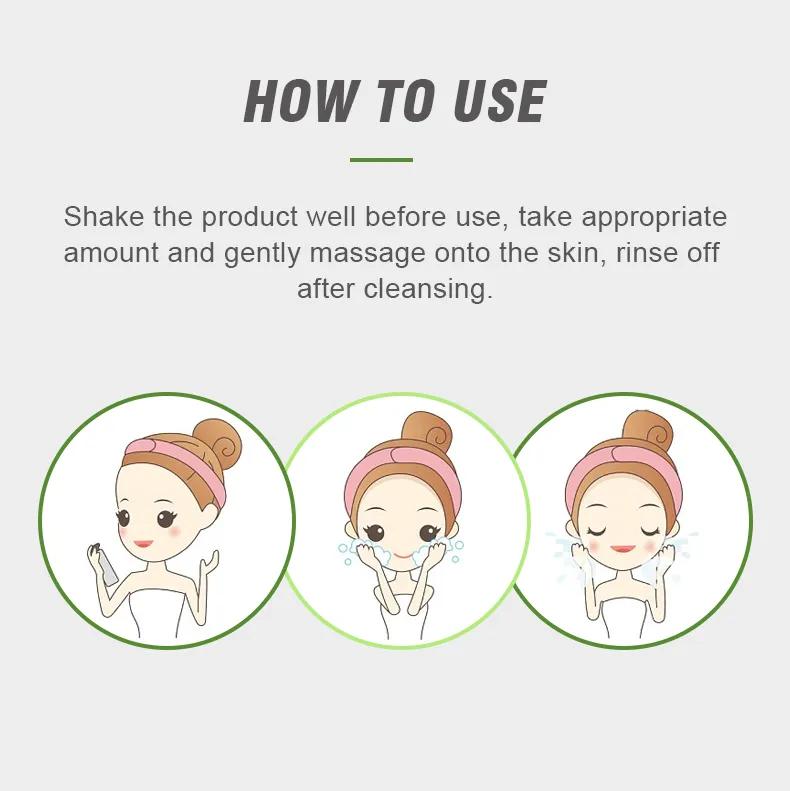 HOW TO USE

Shake the product well before use, take appropriate amount and gently massage onto the skin, rinse off after cleansing.