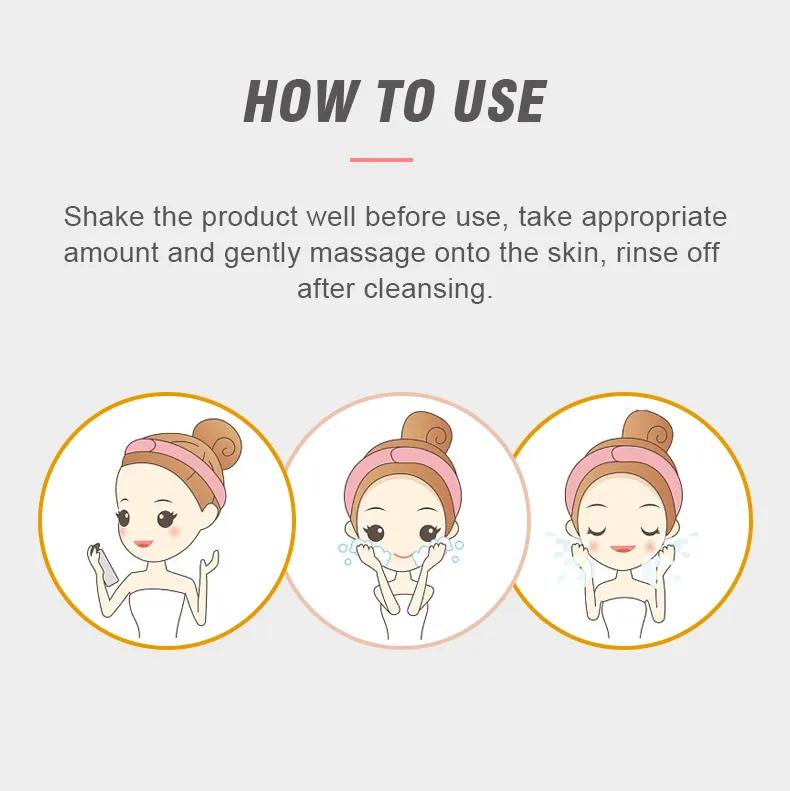 HOW TO USE

Shake the product well before use, take appropriate amount and gently massage onto the skin, rinse off after cleansing.