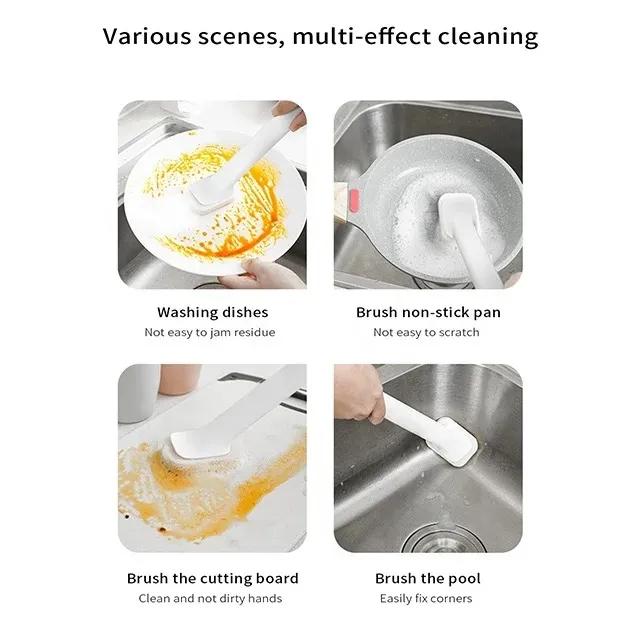 Various scenes, multi-effect cleaning

Washing dishes
Not easy to jam residue

Brush non-stick pan
Not easy to scratch

Brush the cutting board
Clean and not dirty hands

Brush the pool
Easily fix corners