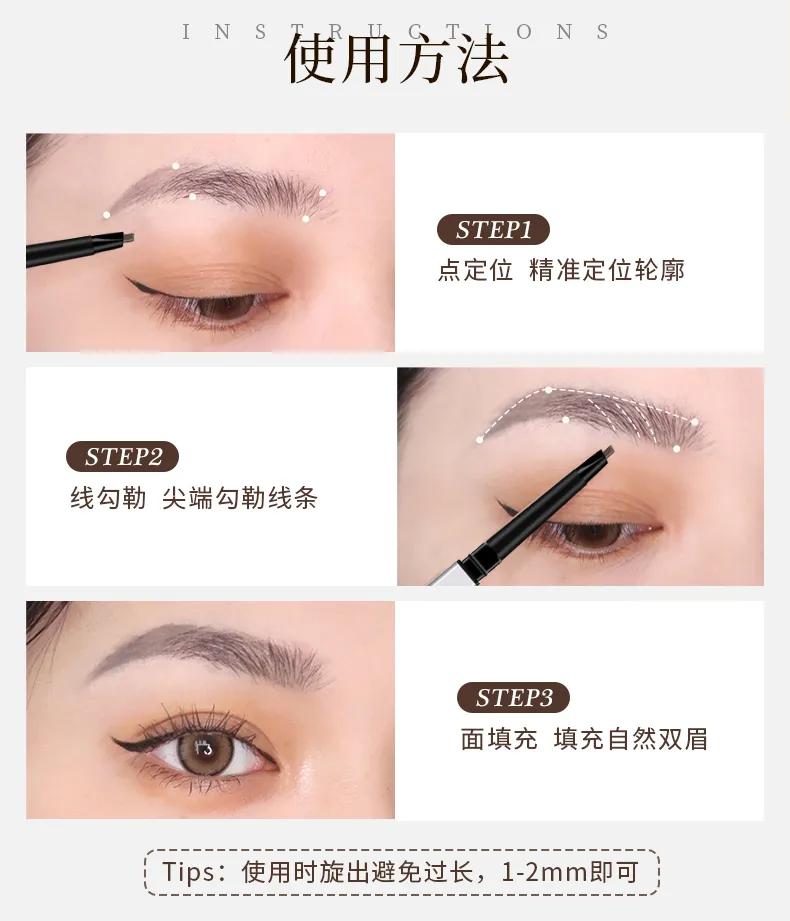 INSTRUCTIONS
使用方法

STEP1
点定位 精准定位轮廓

STEP2
线勾勒 尖端勾勒线条

STEP3
面填充 填充自然双眉

Tips：使用时旋出避免过长，1-2mm即可