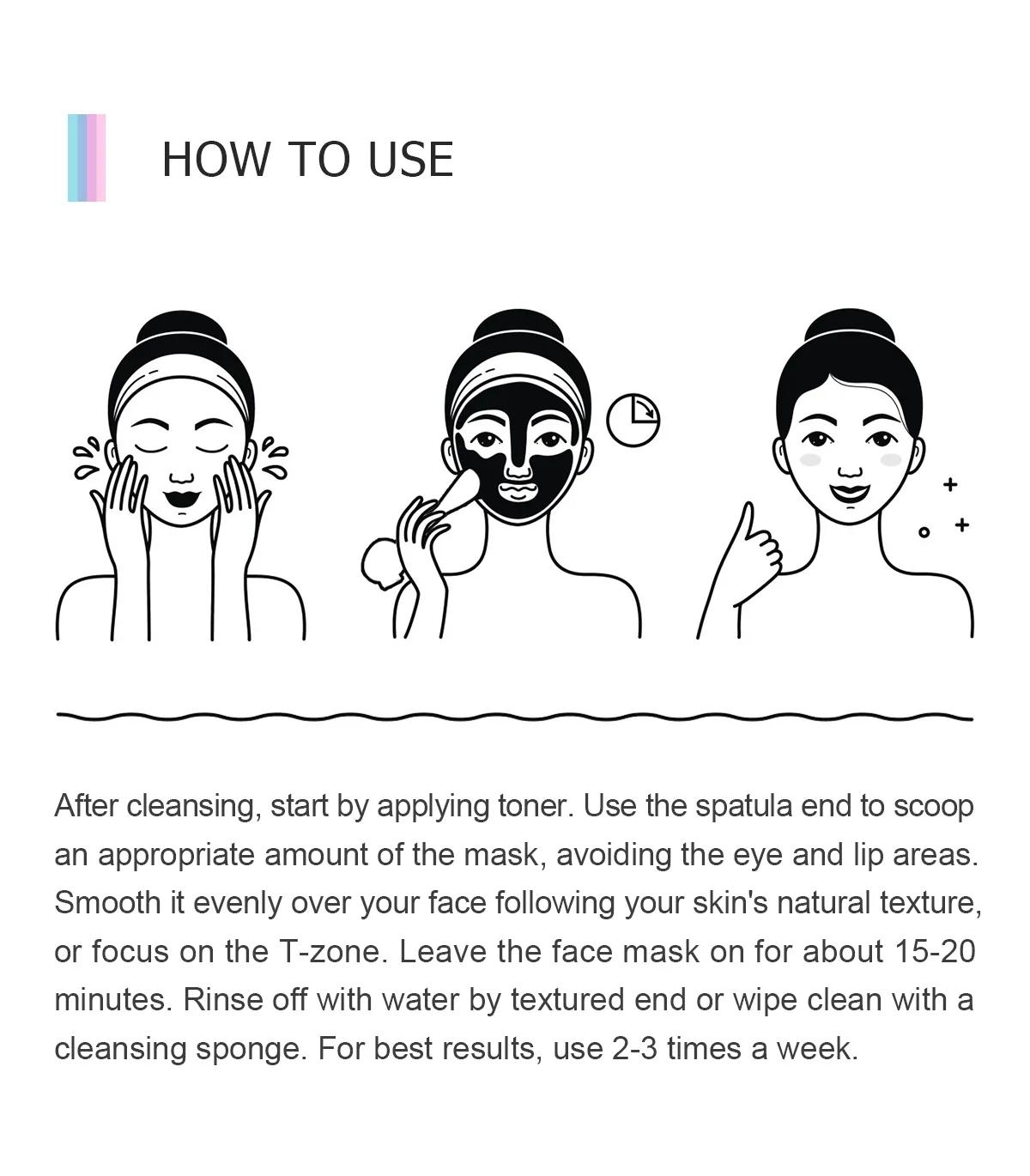 HOW TO USE

After cleansing, start by applying toner. Use the spatula end to scoop an appropriate amount of the mask, avoiding the eye and lip areas. Smooth it evenly over your face following your skin's natural texture, or focus on the T-zone. Leave the face mask on for about 15-20 minutes. Rinse off with water by textured end or wipe clean with a cleansing sponge. For best results, use 2-3 times a week.