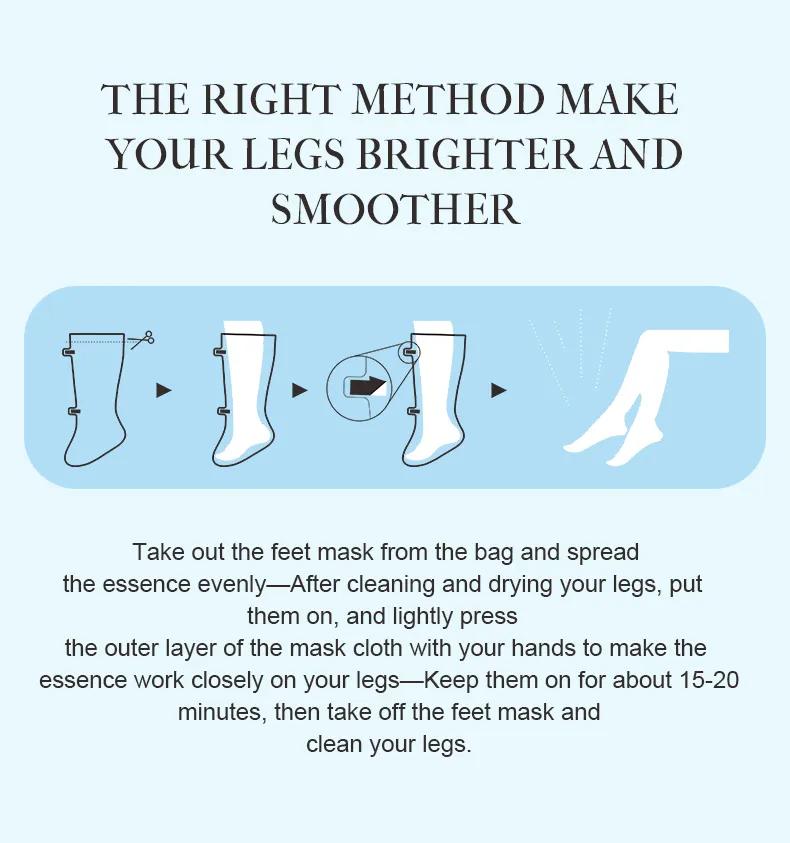 THE RIGHT METHOD MAKE YOUR LEGS BRIGHTER AND SMOOTHER

Take out the feet mask from the bag and spread the essence evenly—After cleaning and drying your legs, put them on, and lightly press the outer layer of the mask cloth with your hands to make the essence work closely on your legs—Keep them on for about 15-20 minutes, then take off the feet mask and clean your legs.