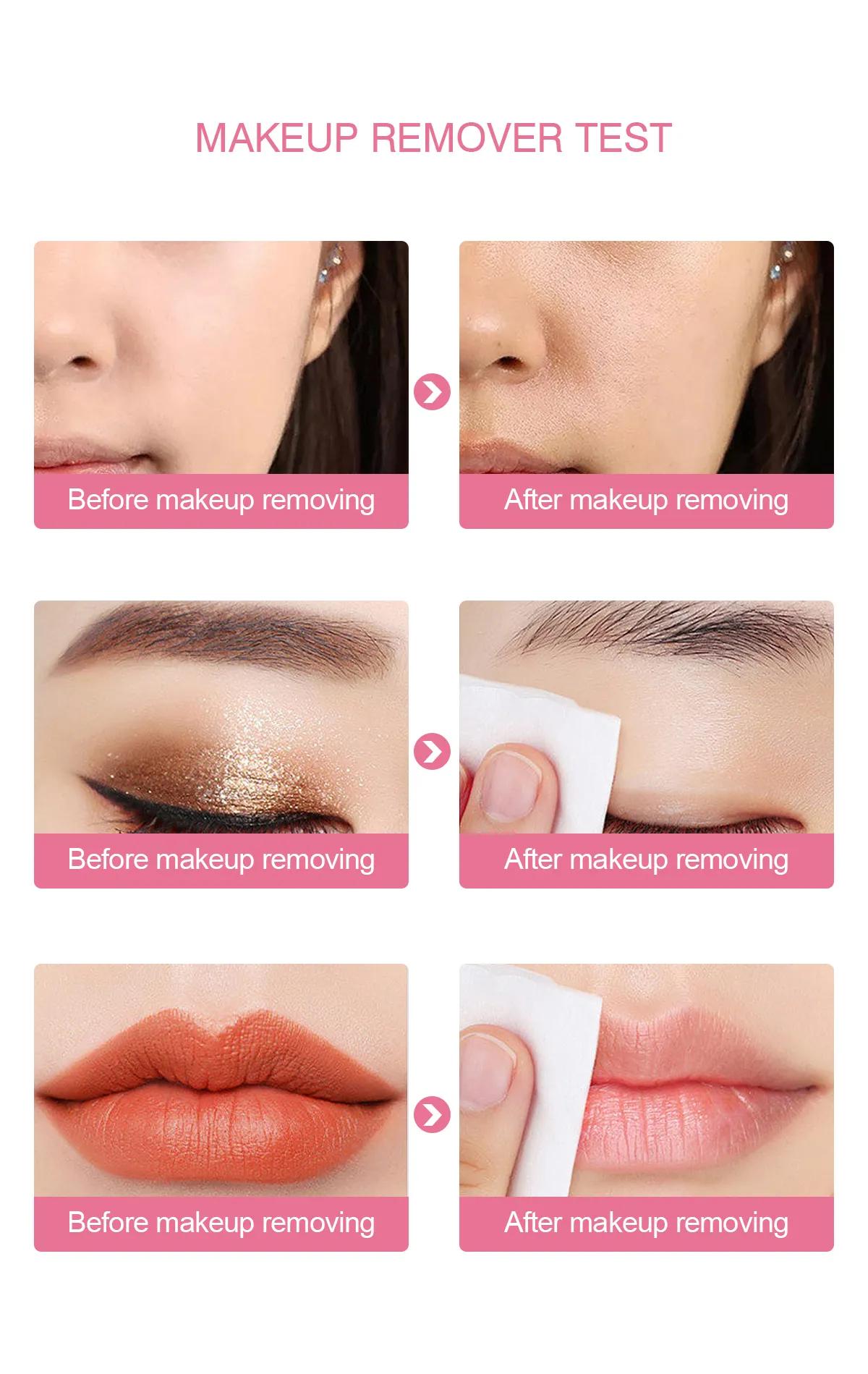 MAKEUP REMOVER TEST

Before makeup removing

After makeup removing

Before makeup removing

After makeup removing

Before makeup removing

After makeup removing